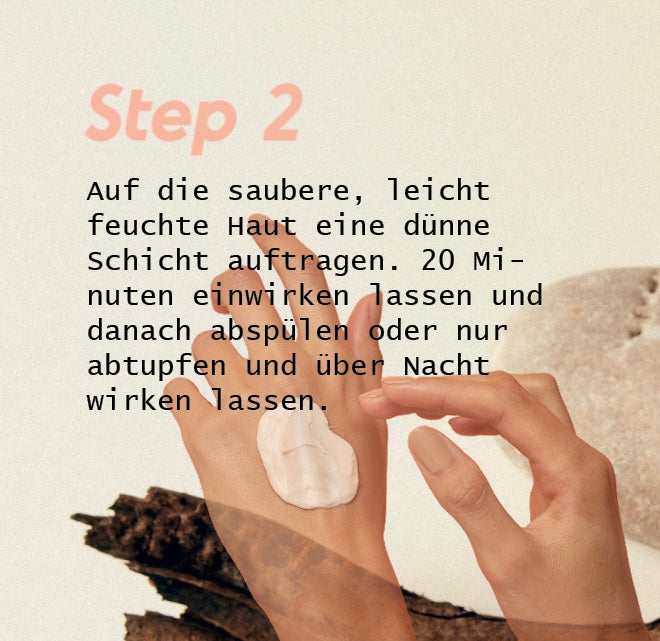 Step 2

Auf die saubere, leicht feuchte Haut eine dünne Schicht auftragen. 20 Minuten einwirken lassen und danach abspülen oder nur abtupfen und über Nacht wirken lassen.